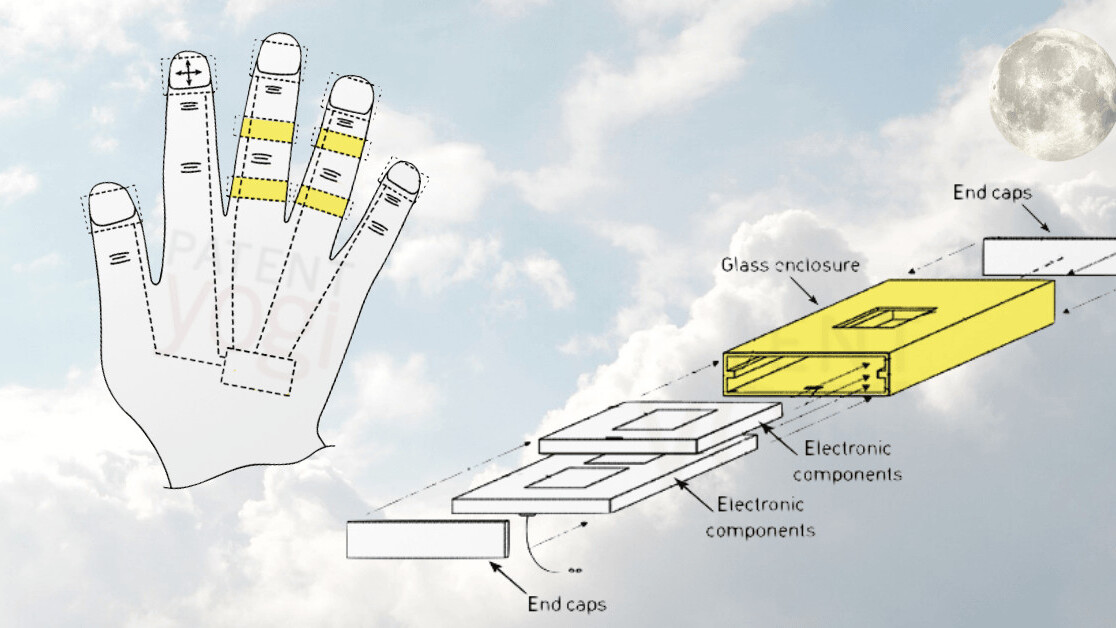 PATENT
yogi

End caps

Glass enclosure

Electronic
components

Electronic
components

End caps