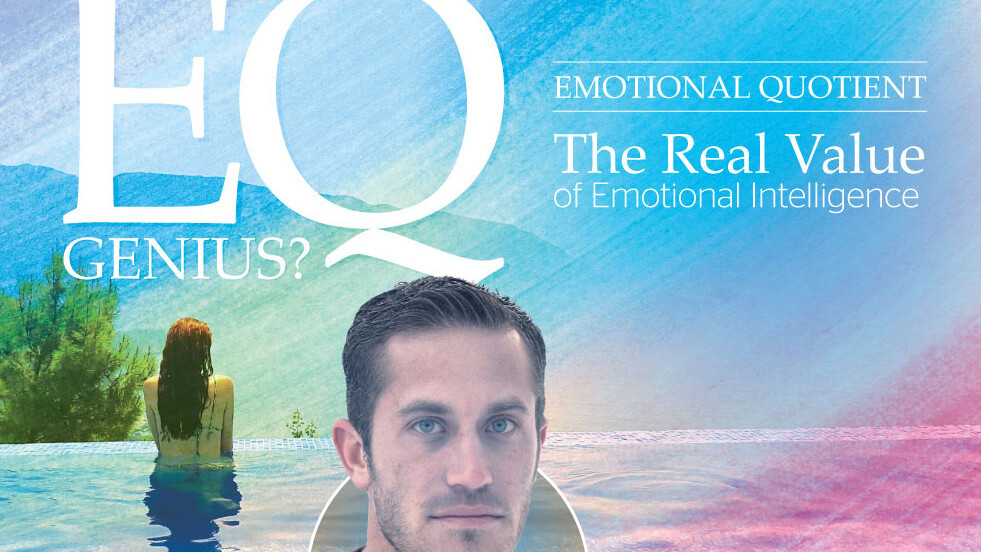 EQ

GENIUS?

EMOTIONAL QUOTIENT

The Real Value of Emotional Intelligence