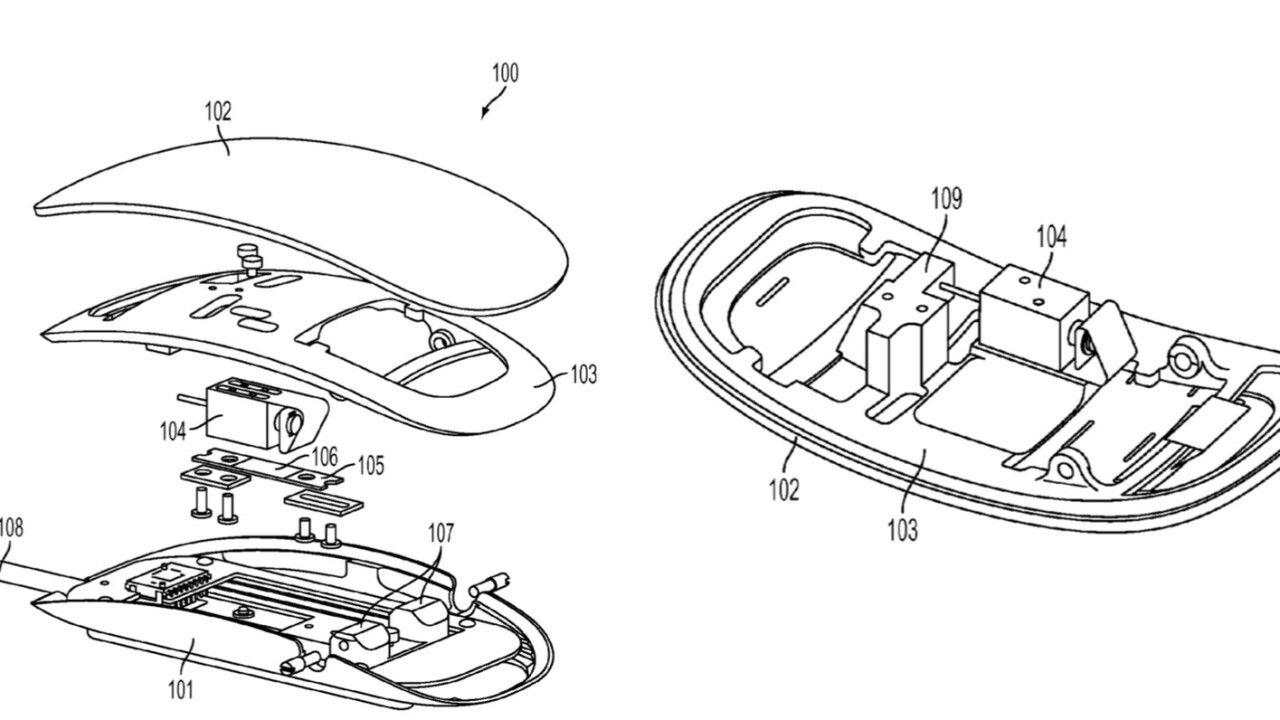 100
102
103
104
106
105
108
107
101
109
104
102
103