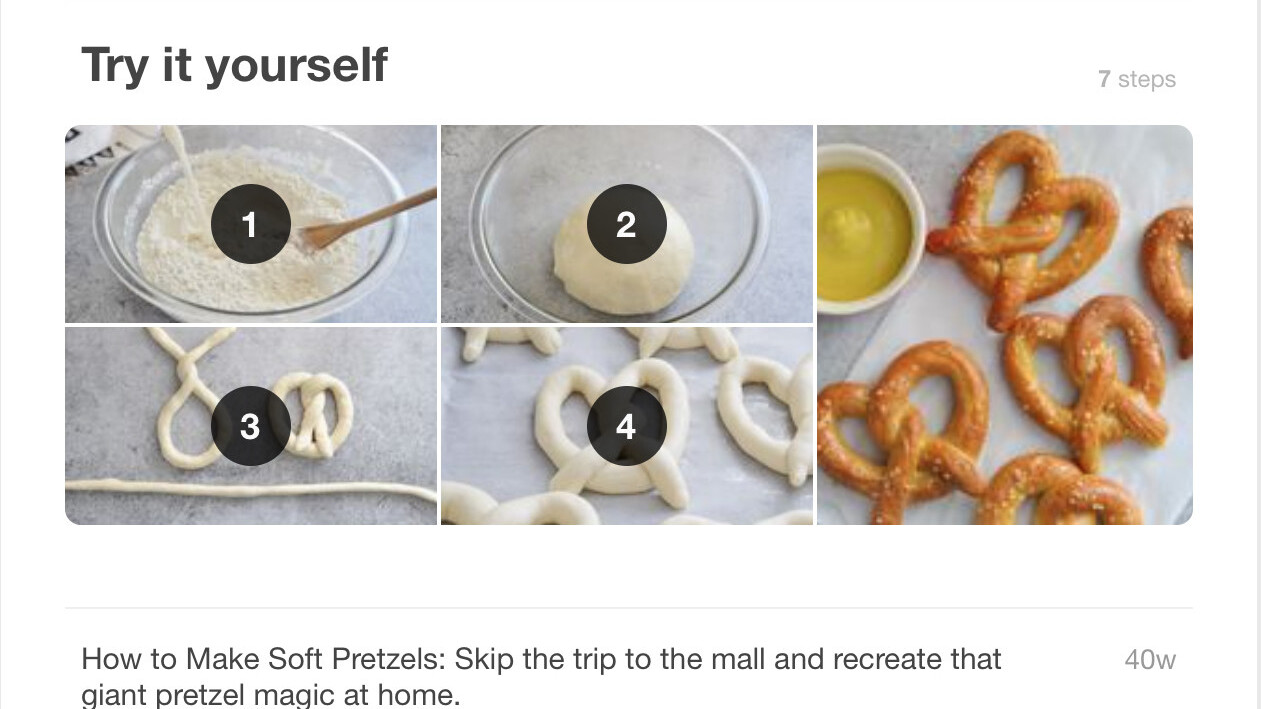 Try it yourself

7 steps

1

2

3

4

How to Make Soft Pretzels: Skip the trip to the mall and recreate that giant pretzel magic at home.

40w