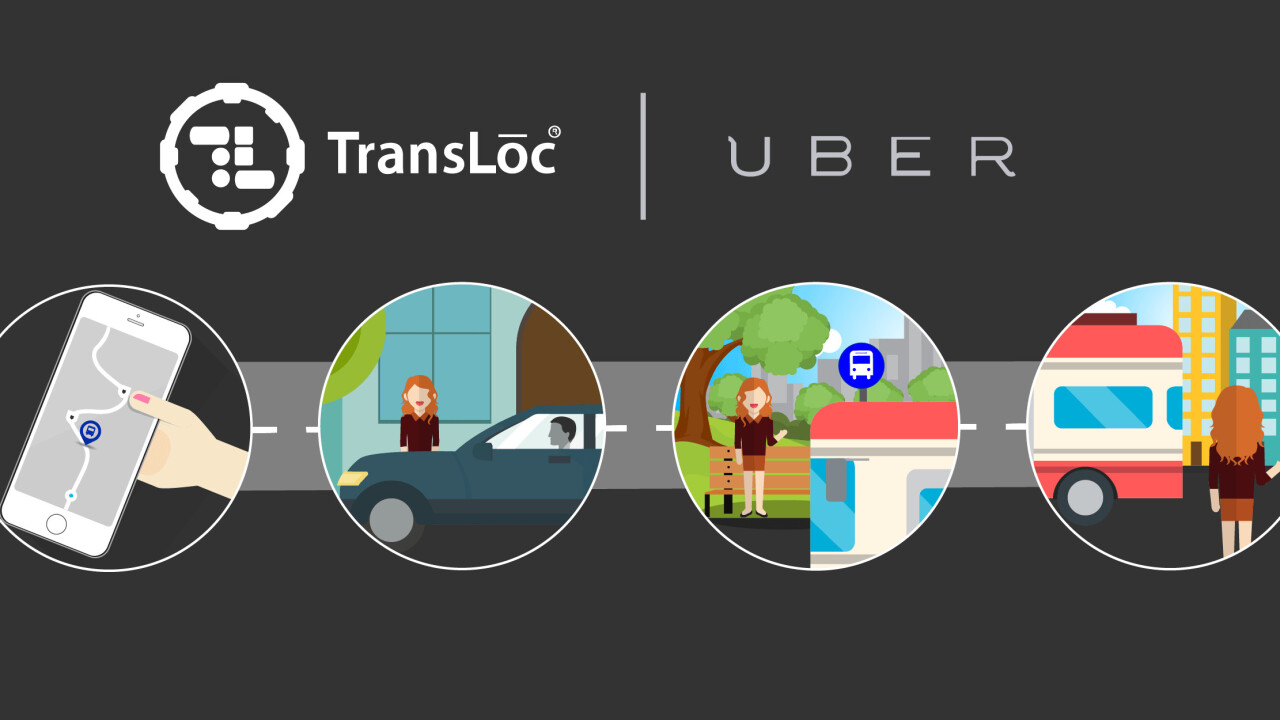 TransLōc®

UBER